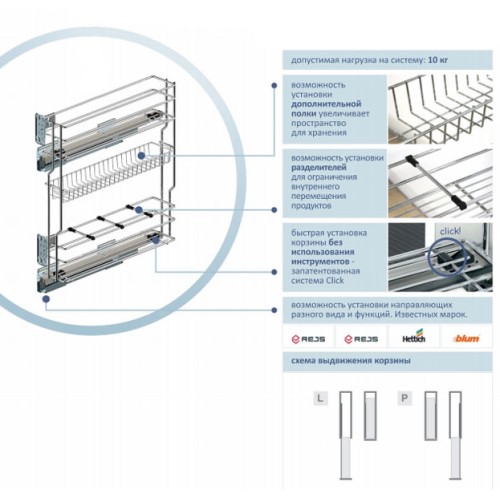 допустимая нагрузка на систему: 10 кг

возможность установки дополнительной полки увеличивает пространство для хранения

возможность установки разделителей для ограничения внутреннего перемещения продуктов

быстрая установка корзины без использования инструментов - запатентованная система Click

click!

возможность установки направляющих разного вида и функций. Известных марок.

REJS

REJS

Hettich

blum

схема выдвижения корзины

L

P