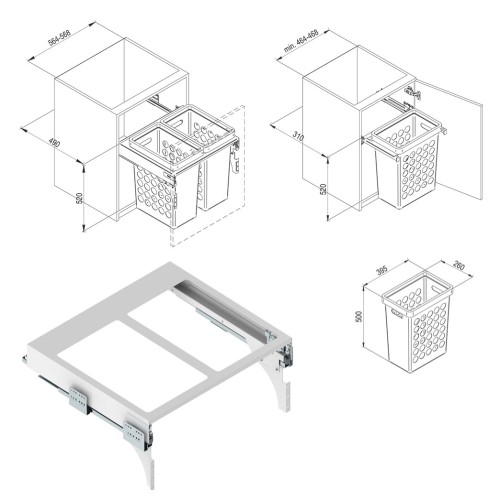 564-568

490

520

min. 464-468

310

520

395

260

500