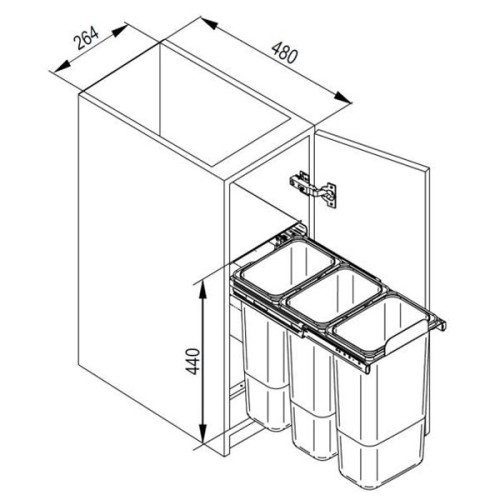 264
480
440