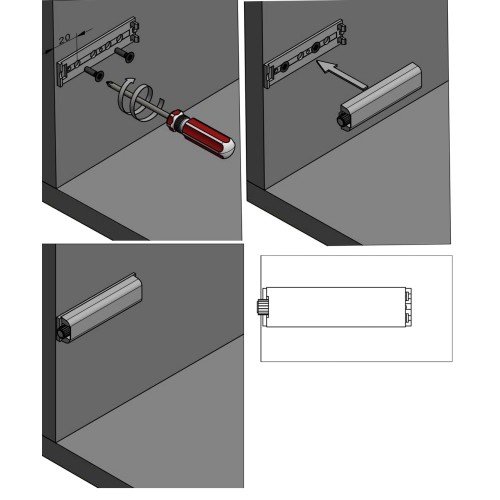 20