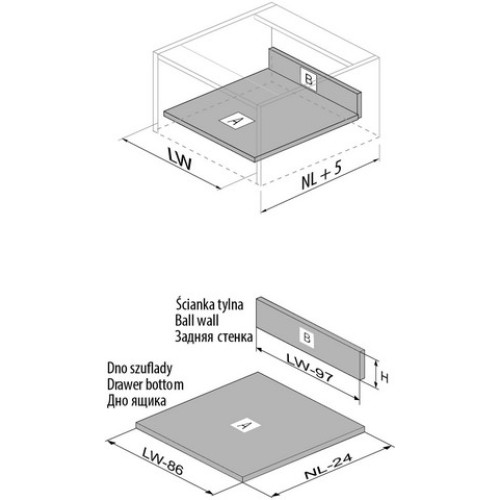 B

A

LW

NL + 5

Ścianka tylna
Ball wall
Задняя стенка

B

LW-97

H

Dno szuflady
Drawer bottom
Дно ящика

A

LW-86

NL-24