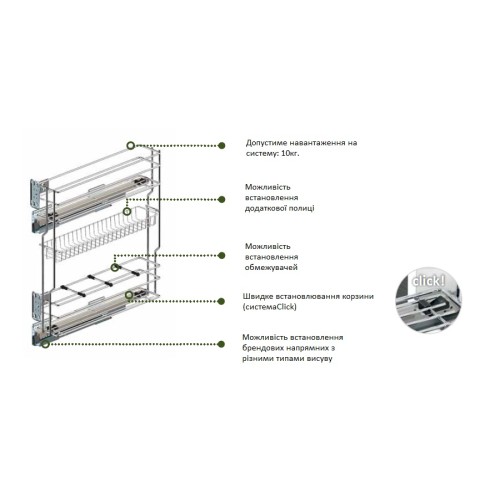 Допустиме навантаження на систему: 10кг.

Можливість встановлення додаткової полиці

Можливість встановлення обмежувачей

Швидке встановлювання корзини (системаClick)

Можливість встановлення брендових напрямних з різними типами висуву

click!