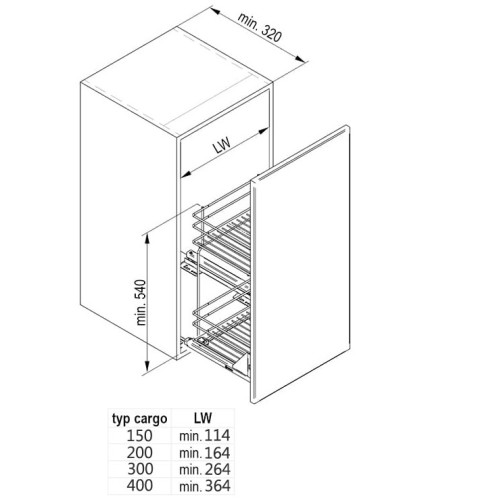 min. 320

LW

min. 540

| typ cargo | LW |
|---|---|
| 150 | min. 114 |
| 200 | min. 164 |
| 300 | min. 264 |
| 400 | min. 364 |