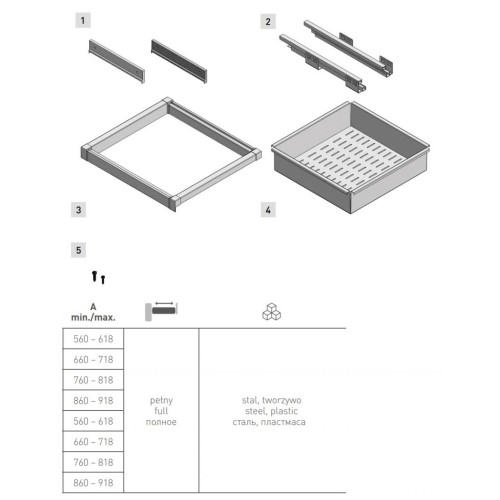 1

2

3

4

5

| A min./max. | | |
|---|---|---|
| 560 – 618 | pełny full полное | stal, tworzywo steel, plastic сталь, пластмаса |
| 660 – 718 | | |
| 760 – 818 | | |
| 860 – 918 | | |
| 560 – 618 | | |
| 660 – 718 | | |
| 760 – 818 | | |
| 860 – 918 | | |