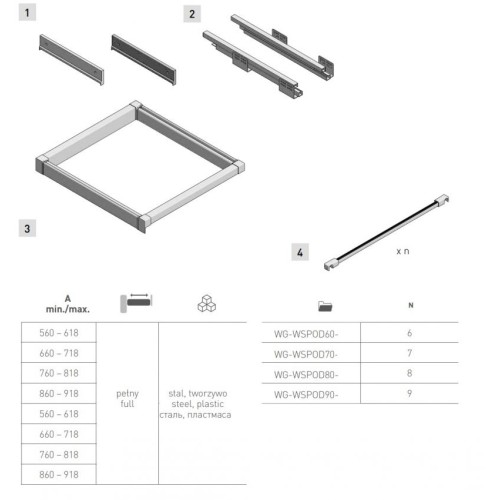 1

2

3

4

x n

| A min./max. | | |
|---|---|---|
| 560 – 618 | pełny full | stal, tworzywo steel, plastic сталь, пластмаса |
| 660 – 718 | | |
| 760 – 818 | | |
| 860 – 918 | | |
| 560 – 618 | | |
| 660 – 718 | | |
| 760 – 818 | | |
| 860 – 918 | | |

| | N |
|---|---|
| WG-WSPOD60- | 6 |
| WG-WSPOD70- | 7 |
| WG-WSPOD80- | 8 |
| WG-WSPOD90- | 9 |