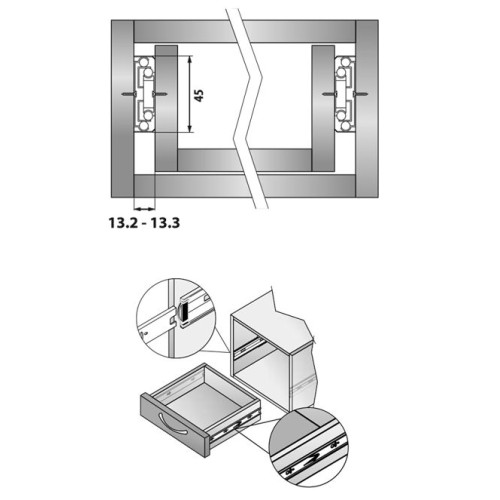 45

13.2 - 13.3