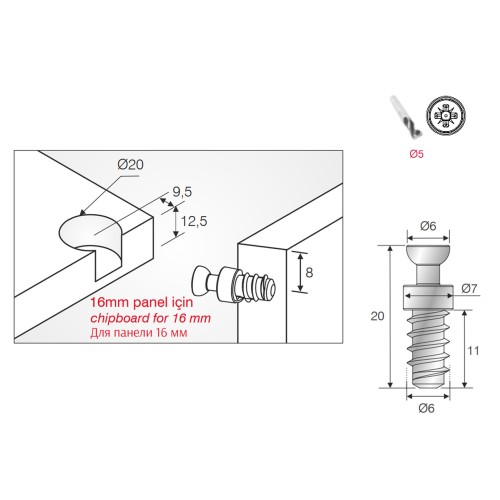 Ø5

Ø20

9,5

12,5

8

16mm panel için
chipboard for 16 mm
Для панели 16 мм

Ø6

Ø7

20

11

Ø6