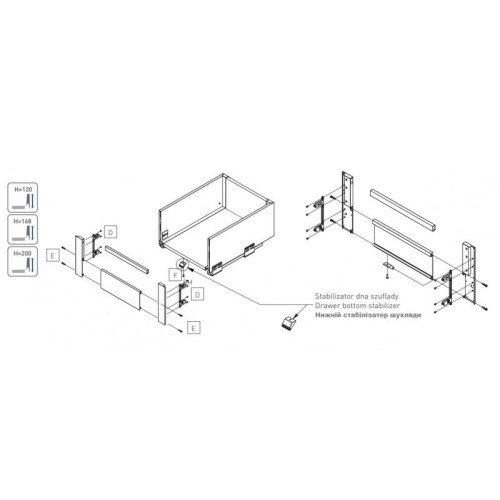 H=120

H=168

H=200

D

E

F

H

D

E

Stabilizator dna szuflady
Drawer bottom stabilizer
Нижній стабілізатор шухляди