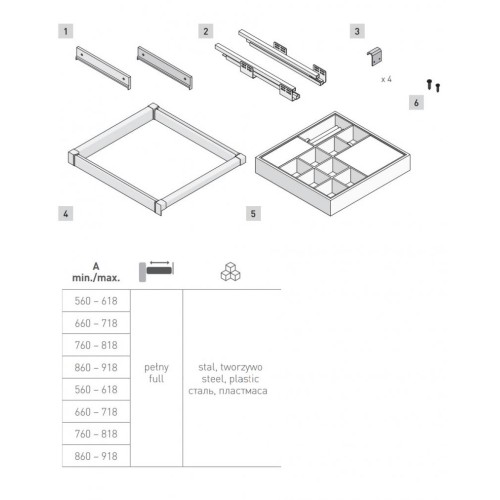 1

2

3

x 4

6

4

5

| A min./max. | | |
|---|---|---|
| 560 – 618 | pełny full | stal, tworzywo steel, plastic сталь, пластмаса |
| 660 – 718 | | |
| 760 – 818 | | |
| 860 – 918 | | |
| 560 – 618 | | |
| 660 – 718 | | |
| 760 – 818 | | |
| 860 – 918 | | |