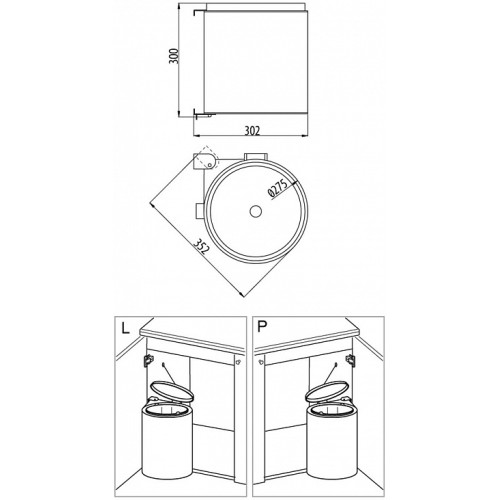 300

302

Ø275

352

L

P